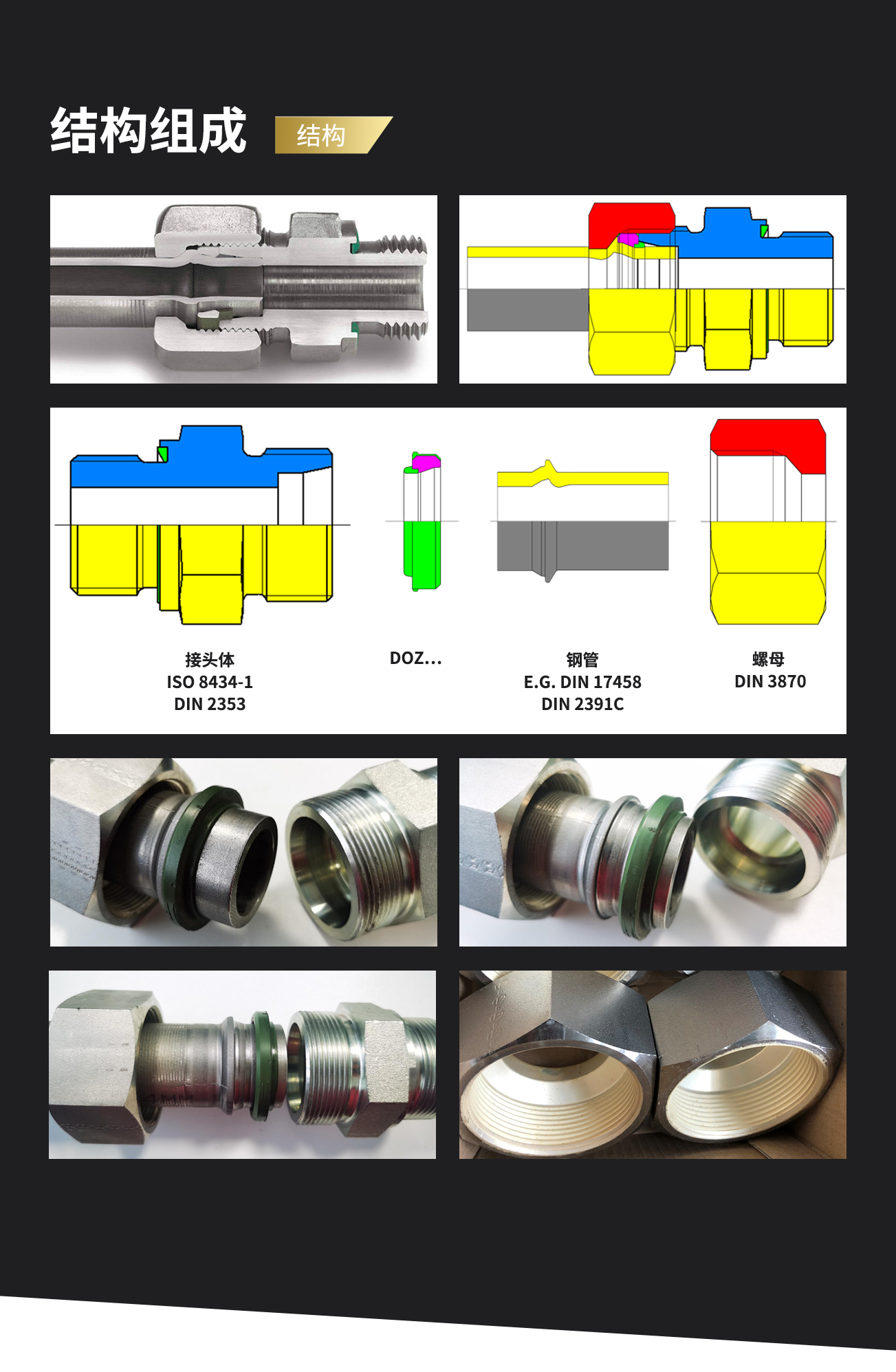 结构组成 结构

接头体
ISO 8434-1
DIN 2353

DOZ...

钢管
E.G. DIN 17458
DIN 2391C

螺母
DIN 3870