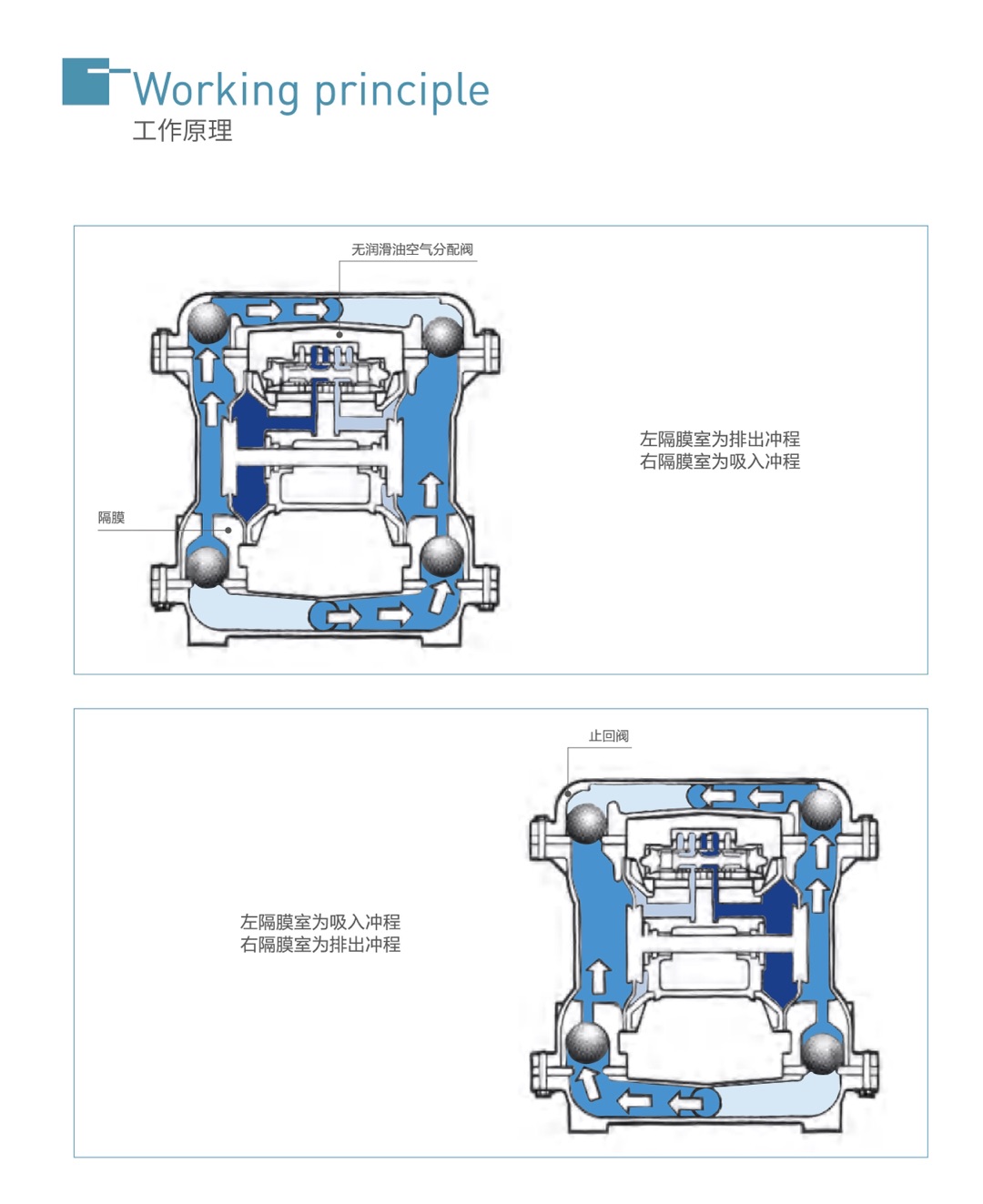 Working principle
工作原理

无润滑油空气分配阀

隔膜

左隔膜室为排出冲程
右隔膜室为吸入冲程

止回阀

左隔膜室为吸入冲程
右隔膜室为排出冲程